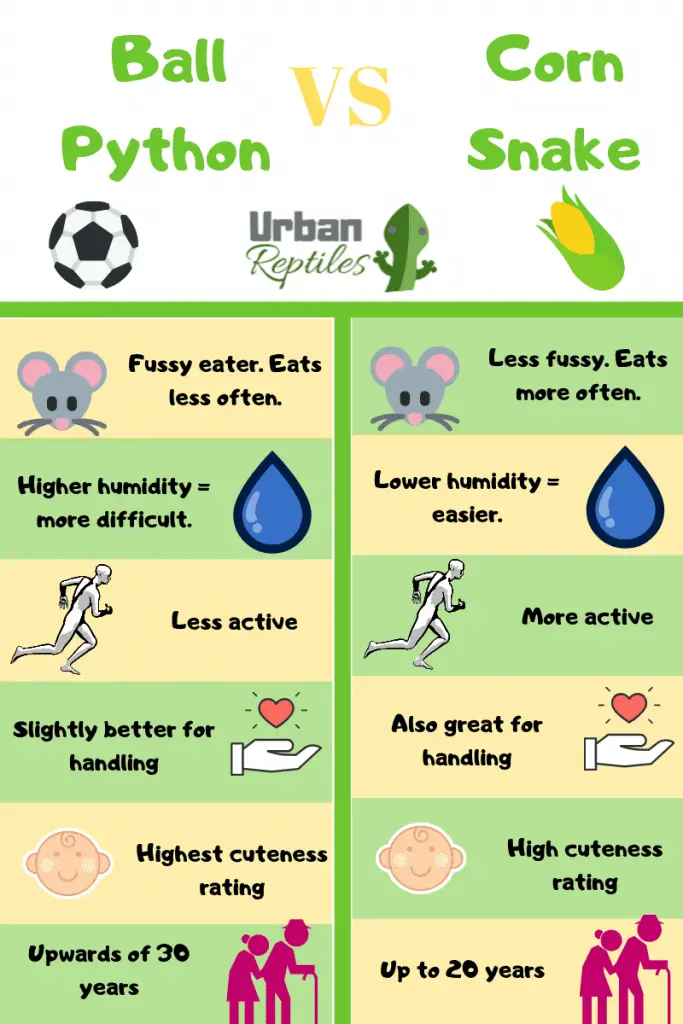 Ball Python

VS

Corn Snake

Urban Reptiles

Fussy eater. Eats less often.

Higher humidity = more difficult.

Less active

Slightly better for handling

Highest cuteness rating

Upwards of 30 years

Less fussy. Eats more often.

Lower humidity = easier.

More active

Also great for handling

High cuteness rating

Up to 20 years